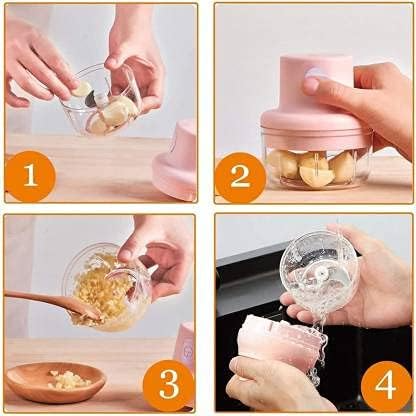 1

2

3

4