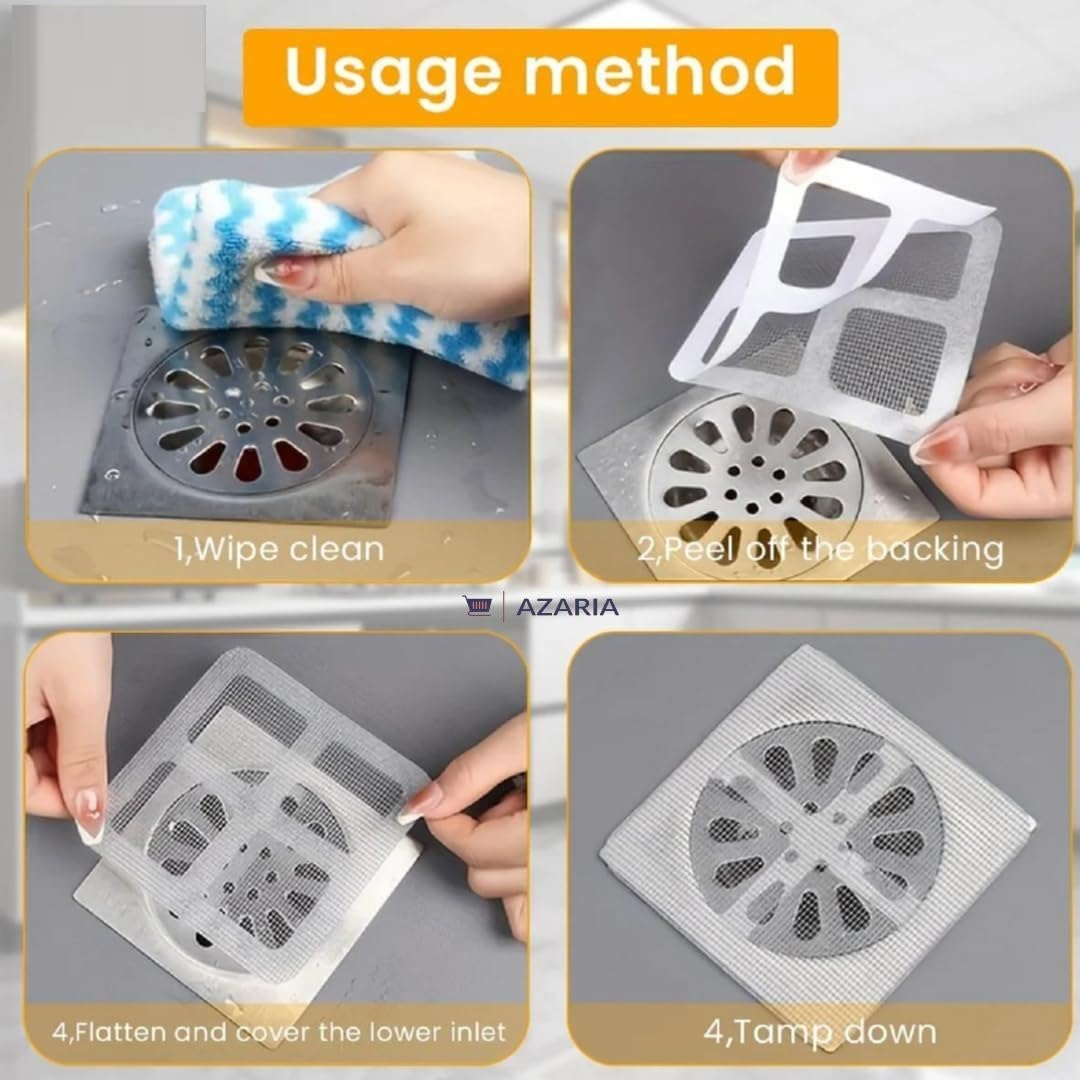 Usage method

1,Wipe clean

2,Peel off the backing

AZARIA

4,Flatten and cover the lower inlet

4,Tamp down