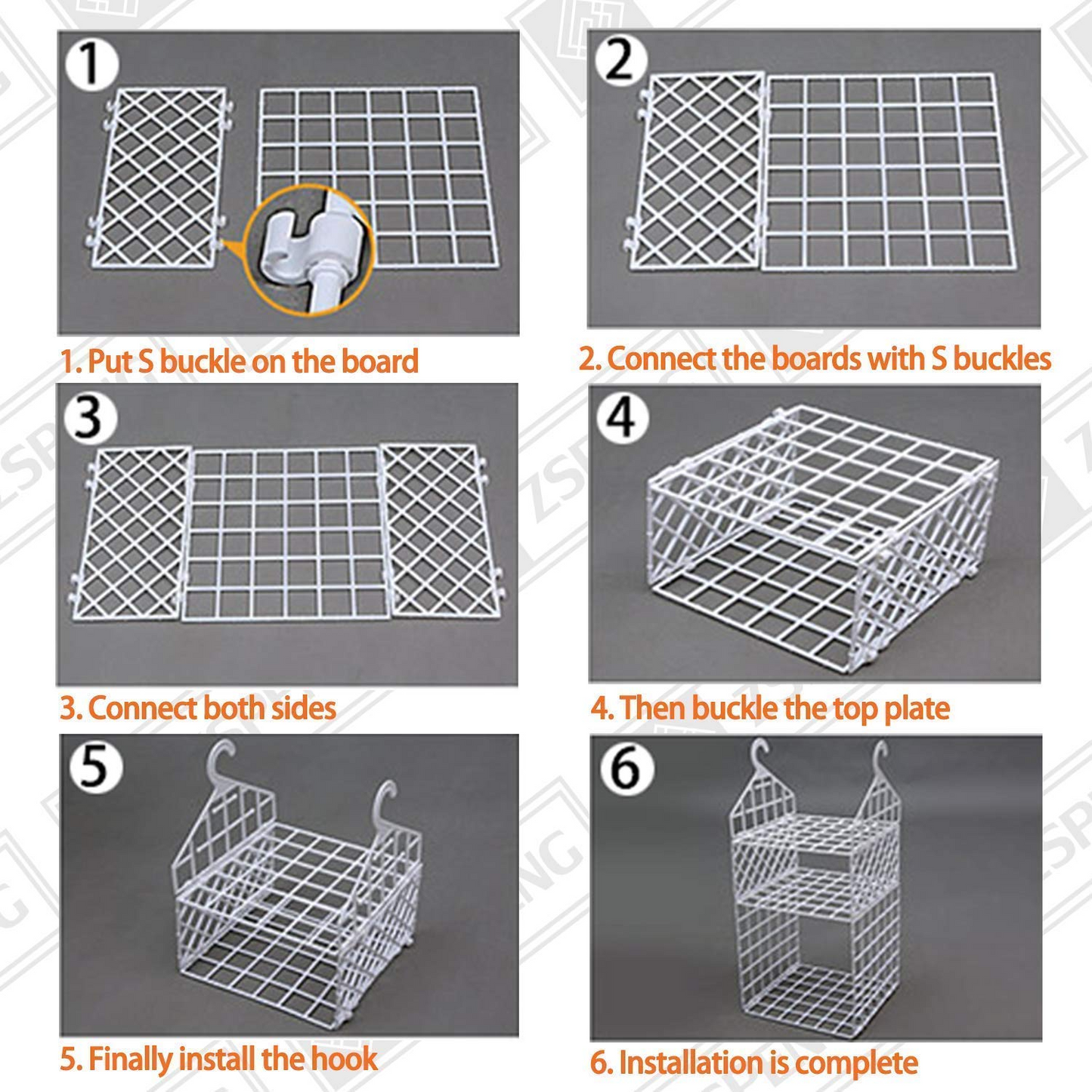 1

1. Put S buckle on the board

2

2. Connect the boards with S buckles

3

3. Connect both sides

4

4. Then buckle the top plate

5

5. Finally install the hook

6

6. Installation is complete