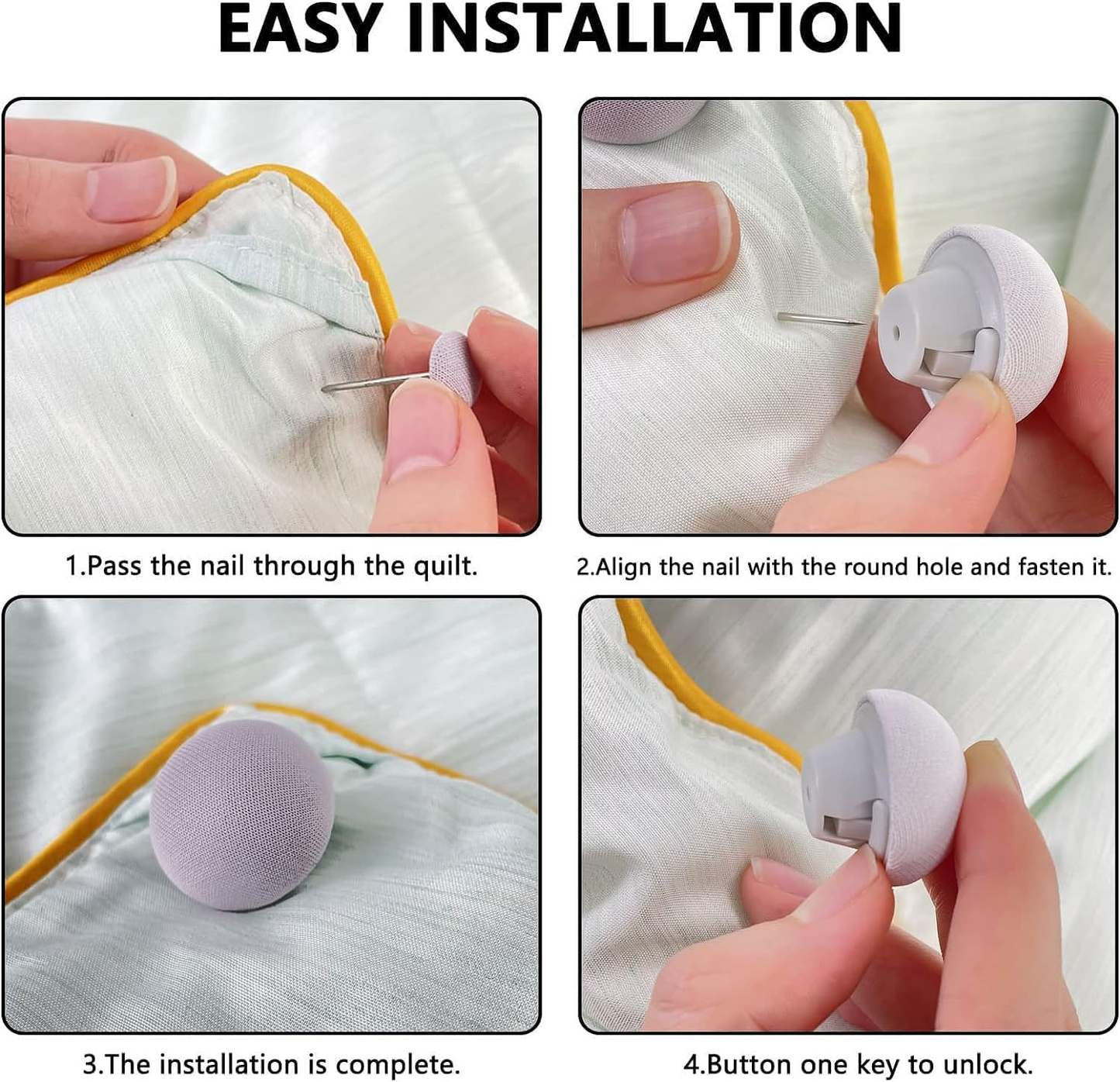 EASY INSTALLATION

1.Pass the nail through the quilt.

2.Align the nail with the round hole and fasten it.

3.The installation is complete.

4.Button one key to unlock.