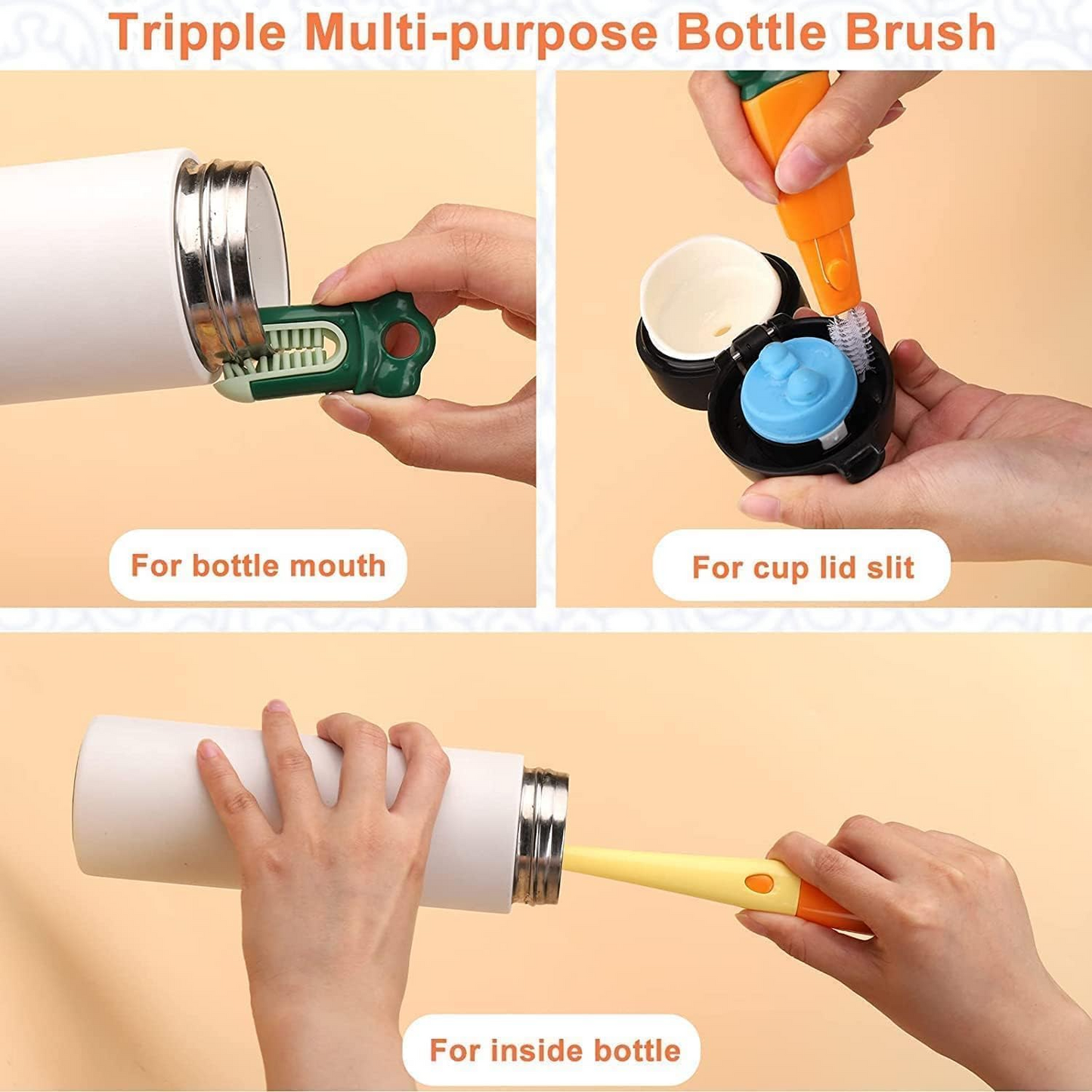 Tripple Multi-purpose Bottle Brush

For bottle mouth

For cup lid slit

For inside bottle