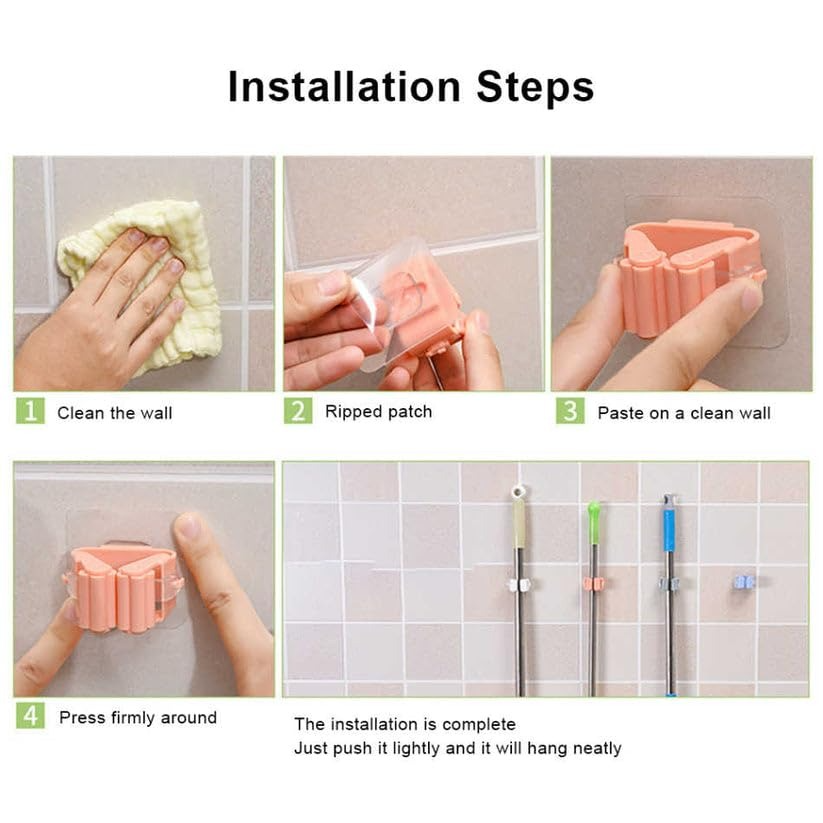 Installation Steps

1 Clean the wall

2 Ripped patch

3 Paste on a clean wall

4 Press firmly around

The installation is complete
Just push it lightly and it will hang neatly