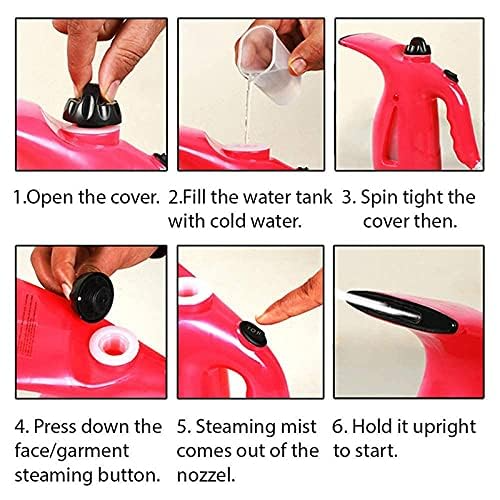 1.Open the cover.

2.Fill the water tank with cold water.

3. Spin tight the cover then.

4. Press down the face/garment steaming button.

5. Steaming mist comes out of the nozzel.

6. Hold it upright to start.